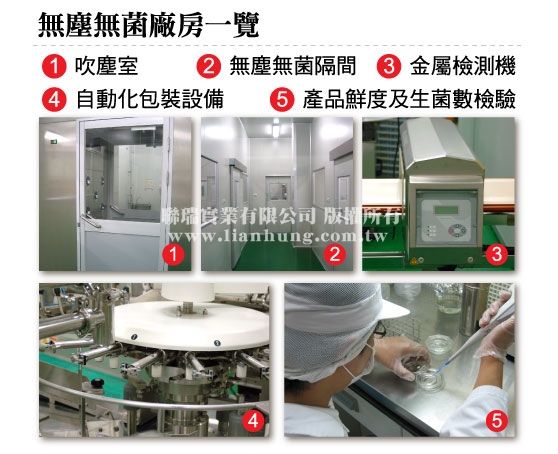 無塵無菌廠房一覽

1 吹塵室
2 無塵無菌隔間
3 金屬檢測機
4 自動化包裝設備
5 產品鮮度及生菌數檢驗

聯瑞實業有限公司 版權所有
www.lianhung.com.tw

1
2
3
4
5